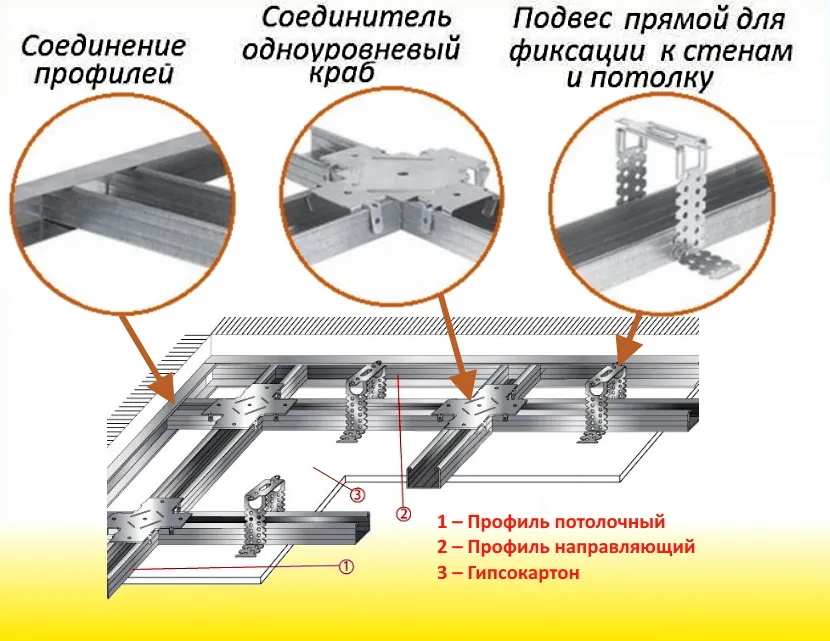 Соединение профилей

Соединитель одноуровневый краб

Подвес прямой для фиксации к стенам и потолку

3

2

1

1 – Профиль потолочный
2 – Профиль направляющий
3 – Гипсокартон