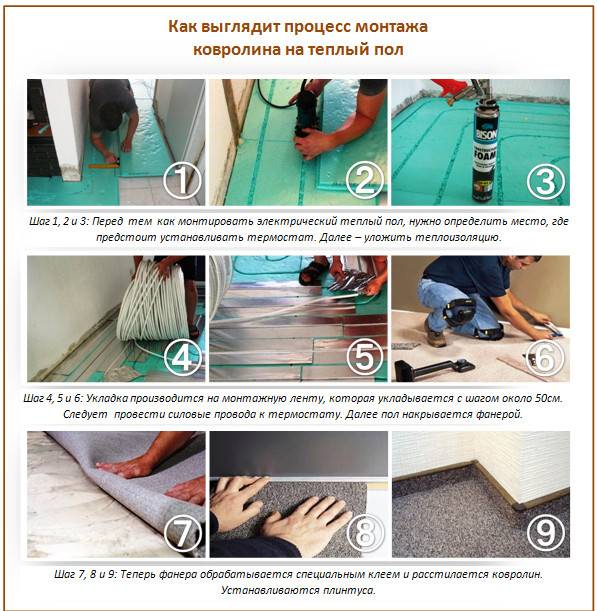 Как выглядит процесс монтажа ковролина на теплый пол

1

2

BISON FOAM

3

Шаг 1, 2 и 3: Перед тем как монтировать электрический теплый пол, нужно определить место, где предстоит устанавливать термостат. Далее – уложить теплоизоляцию.

4

5

6

Шаг 4, 5 и 6: Укладка производится на монтажную ленту, которая укладывается с шагом около 50см. Следует провести силовые провода к термостату. Далее пол накрывается фанерой.

7

8

9

Шаг 7, 8 и 9: Теперь фанера обрабатывается специальным клеем и расстилается ковролин. Устанавливаются плинтуса.