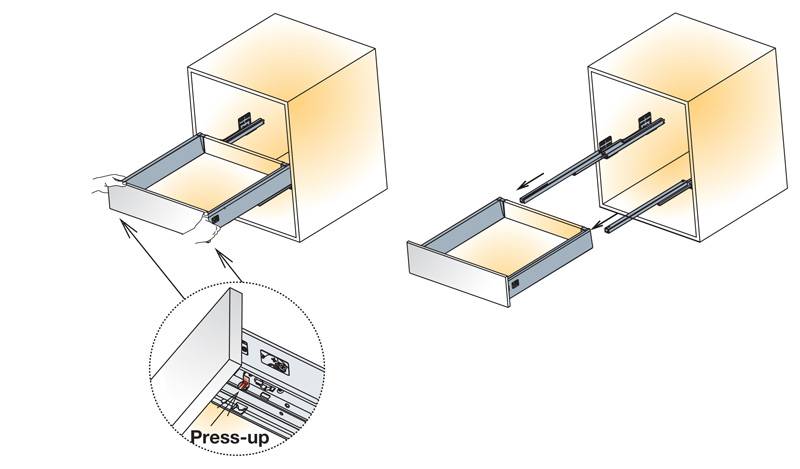 Press-up