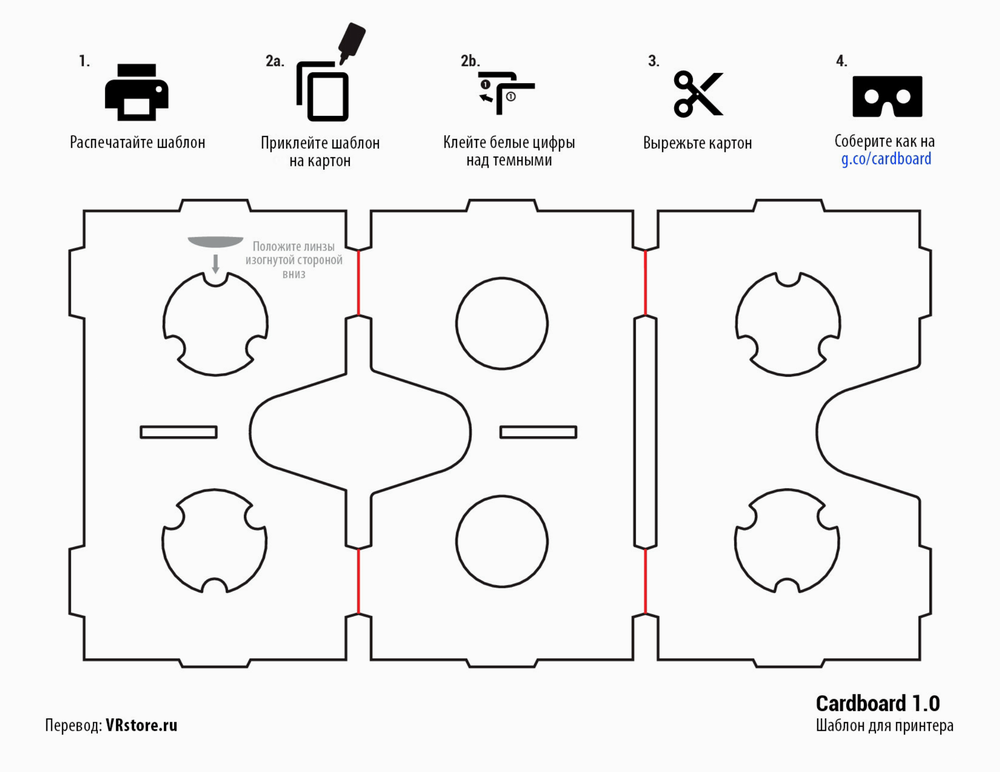 1.

Распечатайте шаблон

2a.

Приклейте шаблон на картон

2b.

Клейте белые цифры над темными

3.

Вырежьте картон

4.

Соберите как на g.co/cardboard

Положите линзы изогнутой стороной вниз

Перевод: VRstore.ru

Cardboard 1.0
Шаблон для принтера