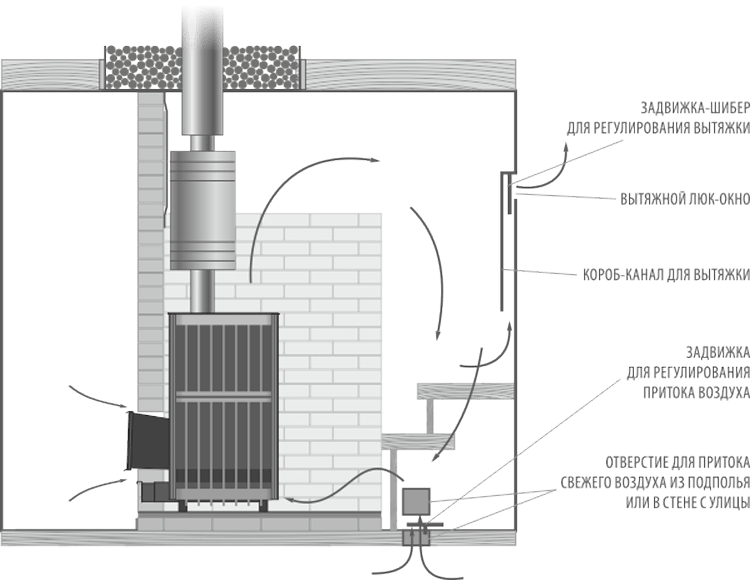 ЗАДВИЖКА-ШИБЕР
ДЛЯ РЕГУЛИРОВАНИЯ ВЫТЯЖКИ

ВЫТЯЖНОЙ ЛЮК-ОКНО

КОРОБ-КАНАЛ ДЛЯ ВЫТЯЖКИ

ЗАДВИЖКА
ДЛЯ РЕГУЛИРОВАНИЯ
ПРИТОКА ВОЗДУХА

ОТВЕРСТИЕ ДЛЯ ПРИТОКА
СВЕЖЕГО ВОЗДУХА ИЗ ПОДПОЛЬЯ
ИЛИ В СТЕНЕ С УЛИЦЫ