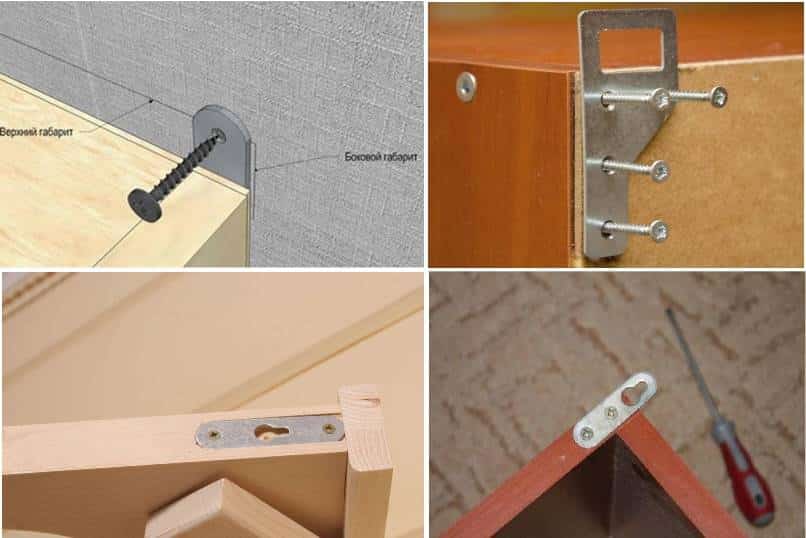 Верхний габарит

Боковой габарит