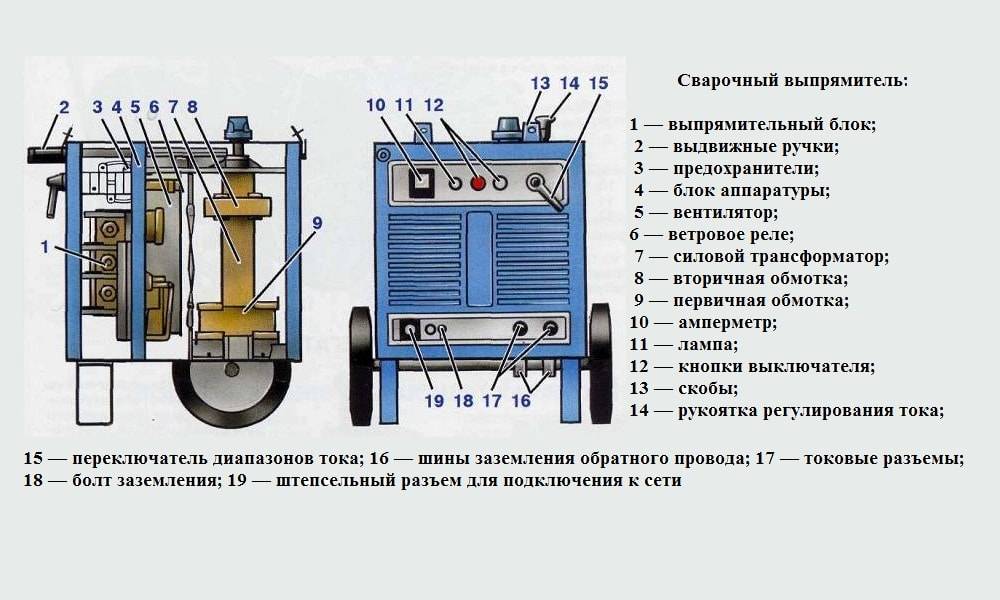 2 3 4 5 6 7 8

1

9

10 11 12

13 14 15

19 18 17 16

Сварочный выпрямитель:

1 — выпрямительный блок;
2 — выдвижные ручки;
3 — предохранители;
4 — блок аппаратуры;
5 — вентилятор;
6 — ветровое реле;
7 — силовой трансформатор;
8 — вторичная обмотка;
9 — первичная обмотка;
10 — амперметр;
11 — лампа;
12 — кнопки выключателя;
13 — скобы;
14 — рукоятка регулирования тока;
15 — переключатель диапазонов тока; 16 — шины заземления обратного провода; 17 — токовые разъемы; 18 — болт заземления; 19 — штепсельный разъем для подключения к сети