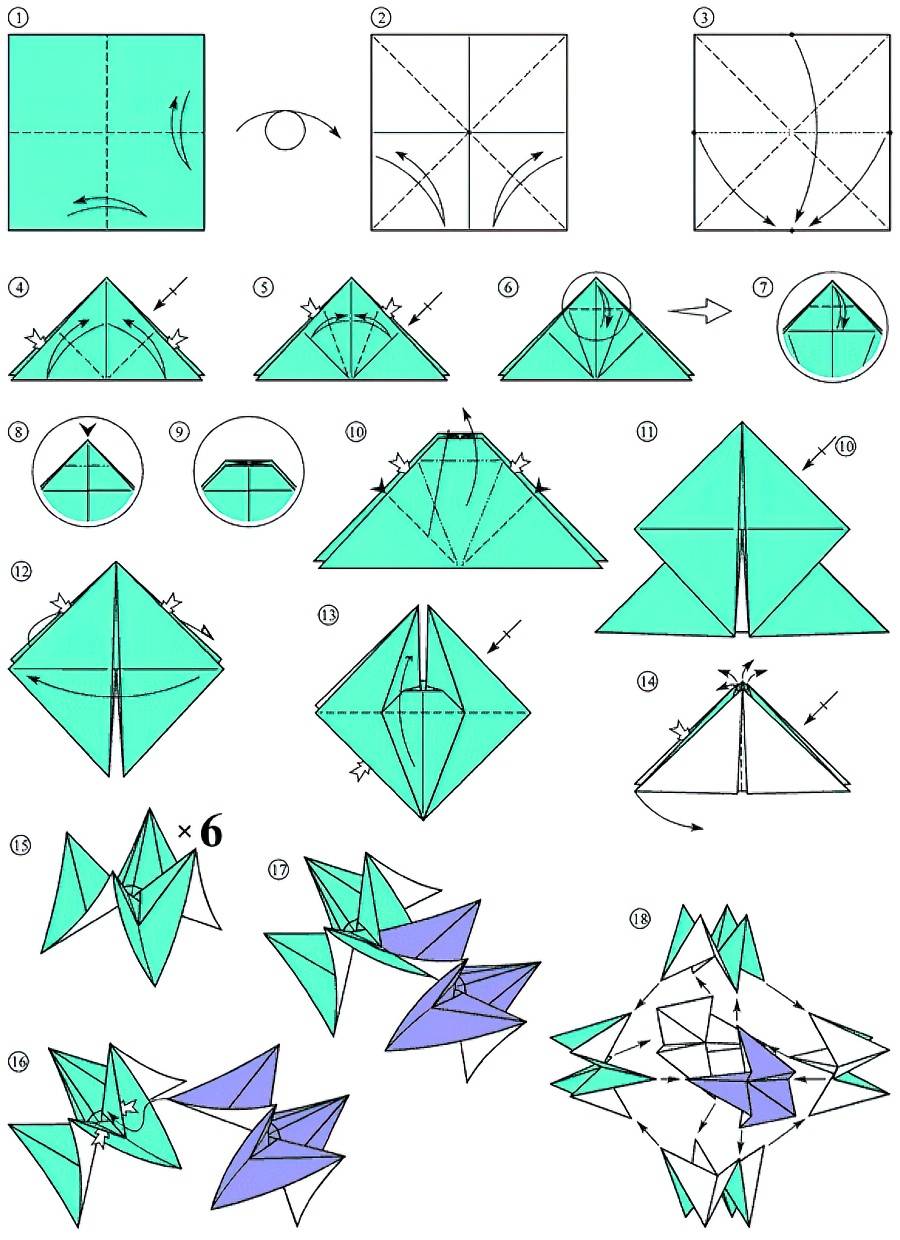 1
2
3
4
5
6
7
8
9
10
11
10
12
13
14
15
× 6
17
18
16