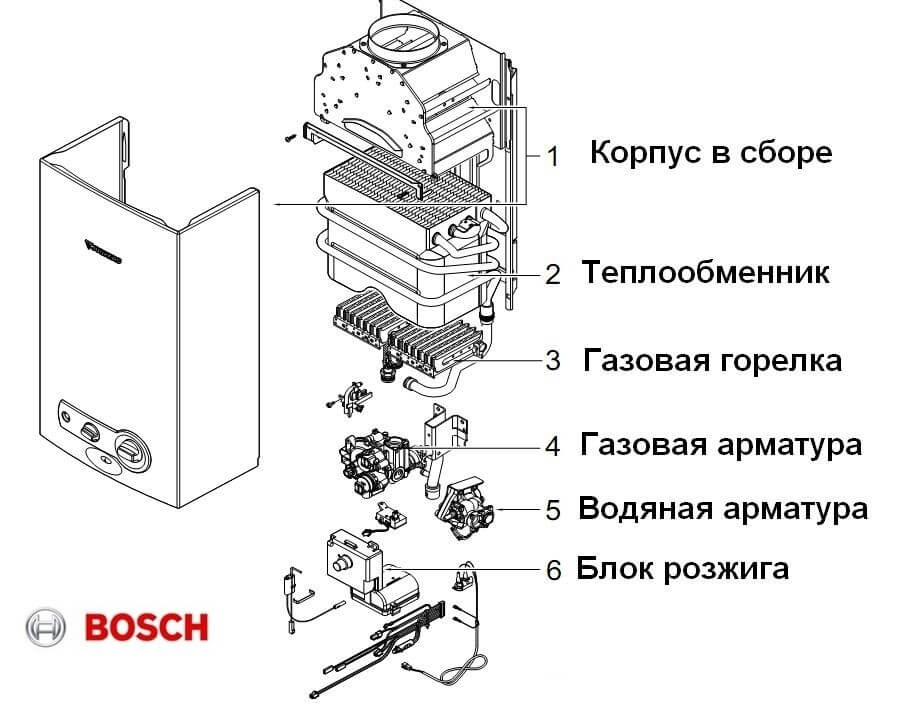 1 Корпус в сборе
2 Теплообменник
3 Газовая горелка
4 Газовая арматура
5 Водяная арматура
6 Блок розжига

BOSCH