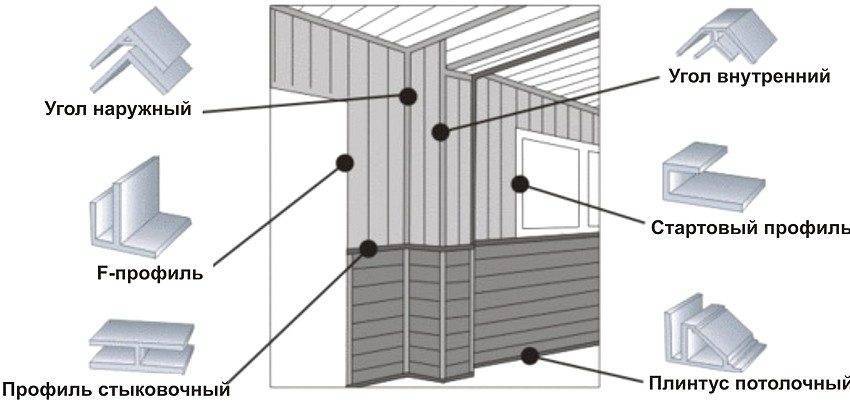 Угол наружный

F-профиль

Профиль стыковочный

Угол внутренний

Стартовый профиль

Плинтус потолочный