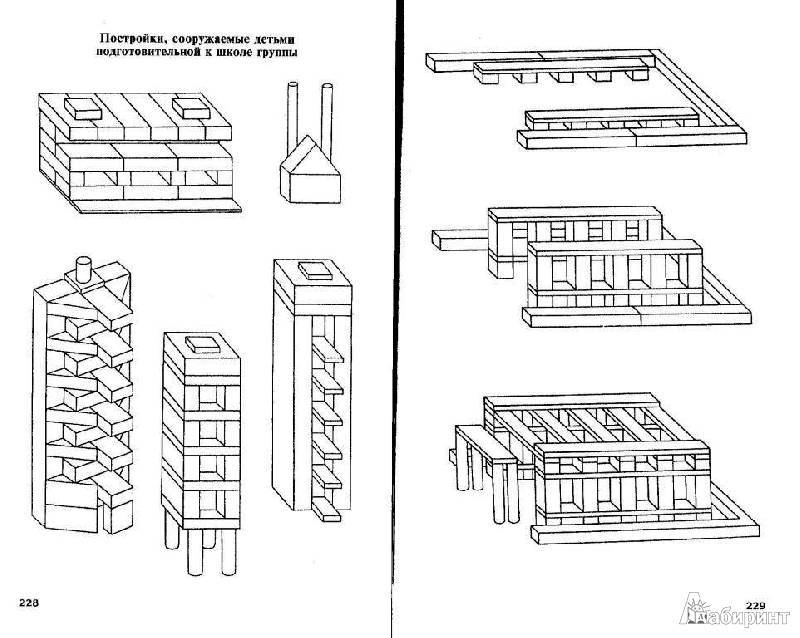 Постройки, сооружаемые детьми подготовительной к школе группы

228

229

Лабиринт